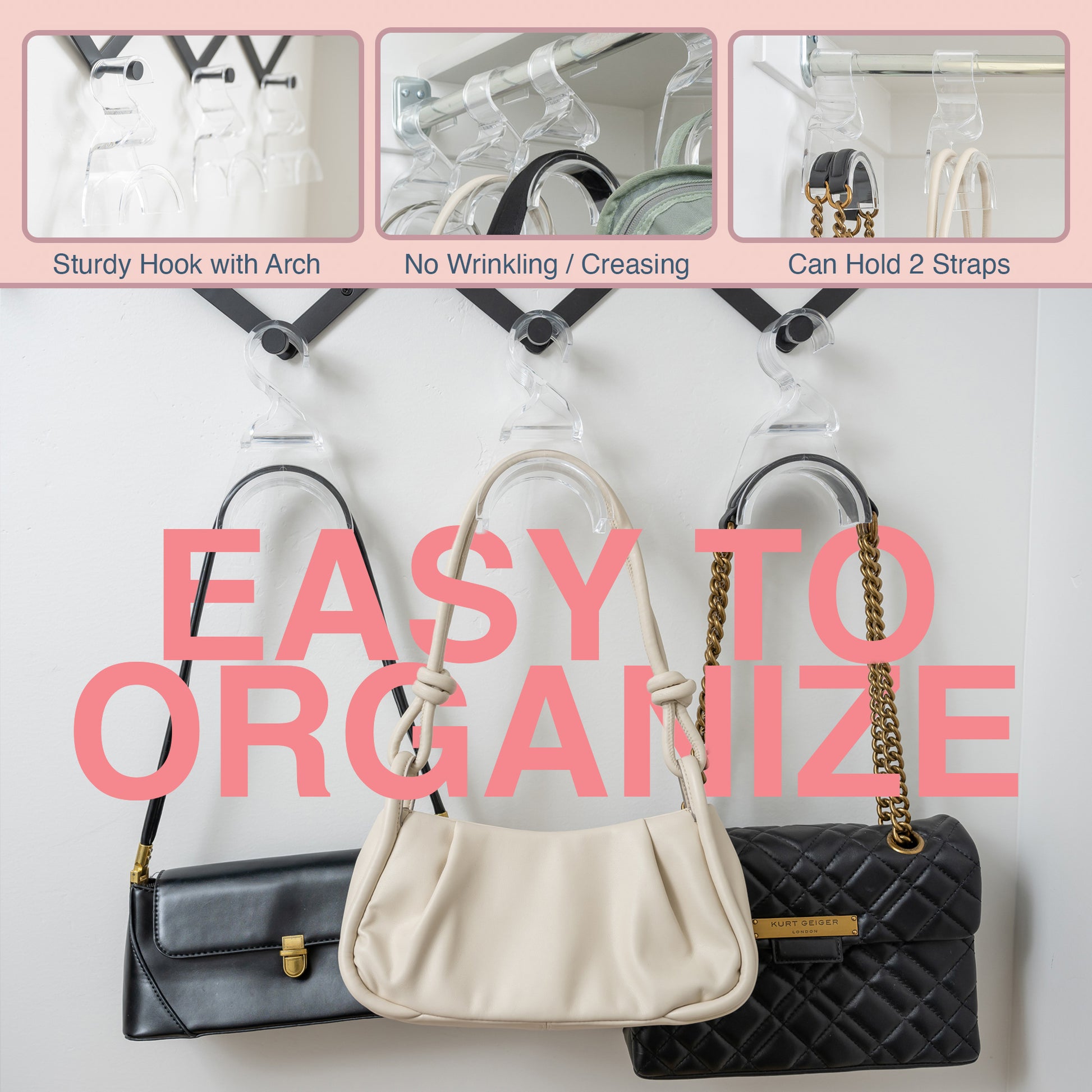 Sturdy Hook with Arch

No Wrinkling / Creasing

Can Hold 2 Straps

EASY TO ORGANIZE

KURT GEIGER
LONDON